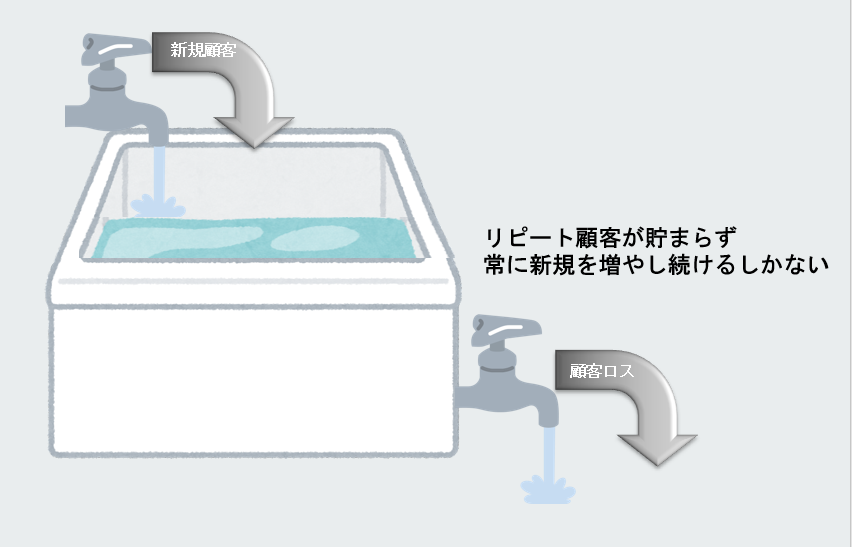 新規顧客

リピート顧客が貯まらず
常に新規を増やし続けるしかない

顧客ロス